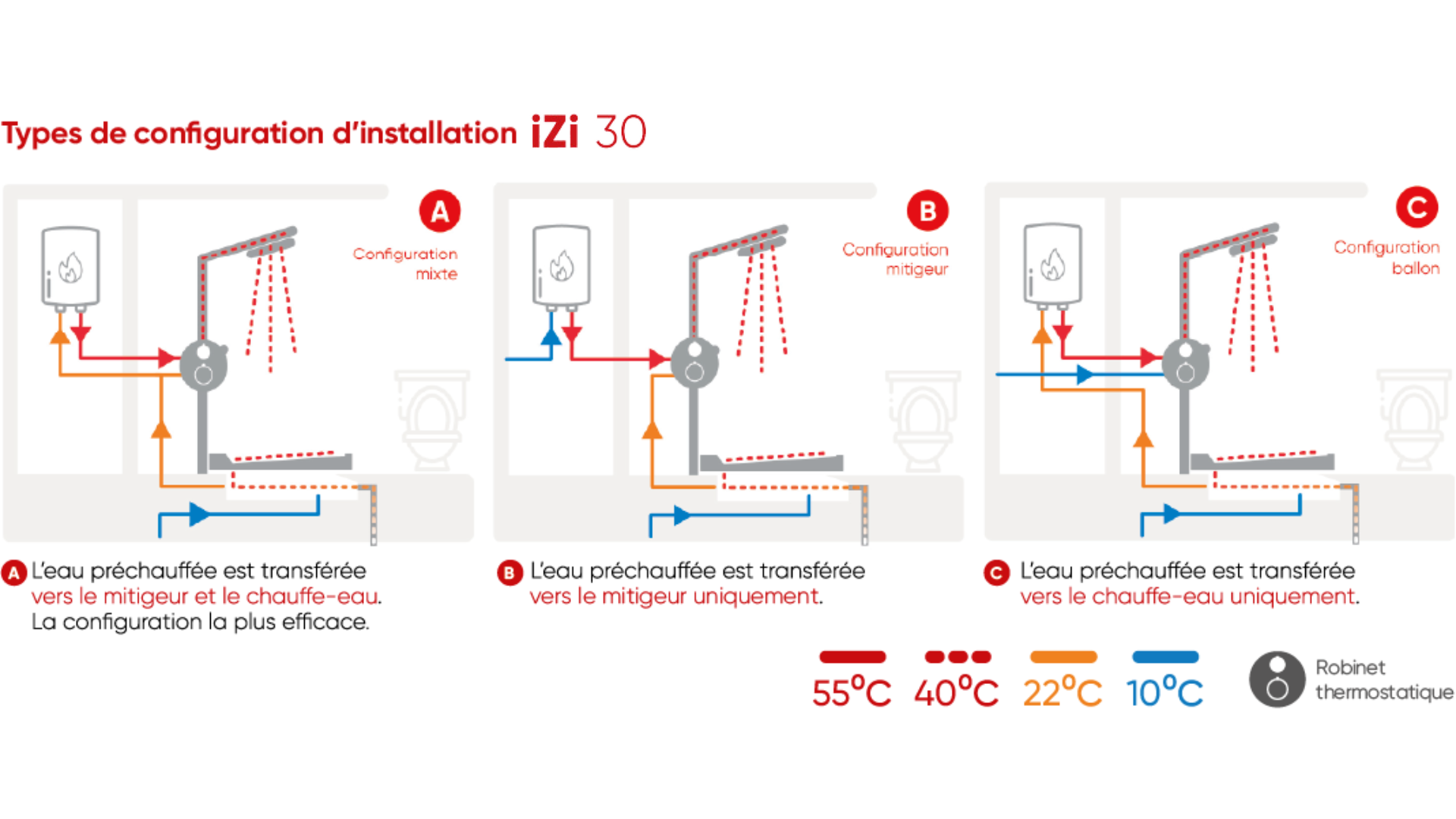 Types de configuration d'installation iZi 30

A Configuration mixte

B Configuration mitigeur

C Configuration ballon

A L'eau préchauffée est transférée vers le mitigeur et le chauffe-eau. La configuration la plus efficace.

B L'eau préchauffée est transférée vers le mitigeur uniquement.

C L'eau préchauffée est transférée vers le chauffe-eau uniquement.

55°C 40°C 22°C 10°C

Robinet thermostatique