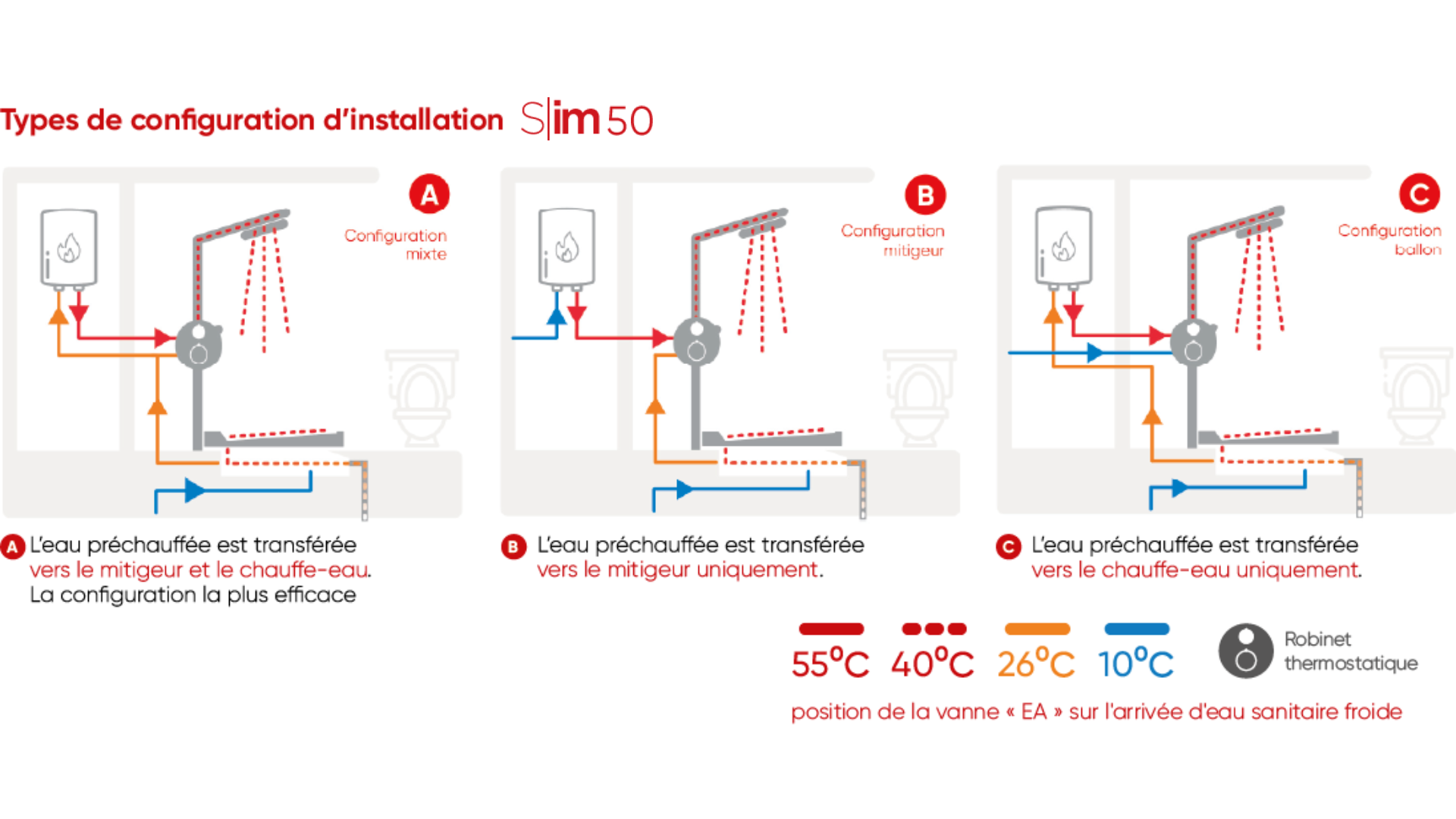 Types de configuration d'installation Slim 50

A
Configuration mixte

B
Configuration mitigeur

C
Configuration ballon

A L'eau préchauffée est transférée vers le mitigeur et le chauffe-eau. La configuration la plus efficace

B L'eau préchauffée est transférée vers le mitigeur uniquement.

C L'eau préchauffée est transférée vers le chauffe-eau uniquement.

55°C 40°C 26°C 10°C

Robinet thermostatique

position de la vanne « EA » sur l'arrivée d'eau sanitaire froide